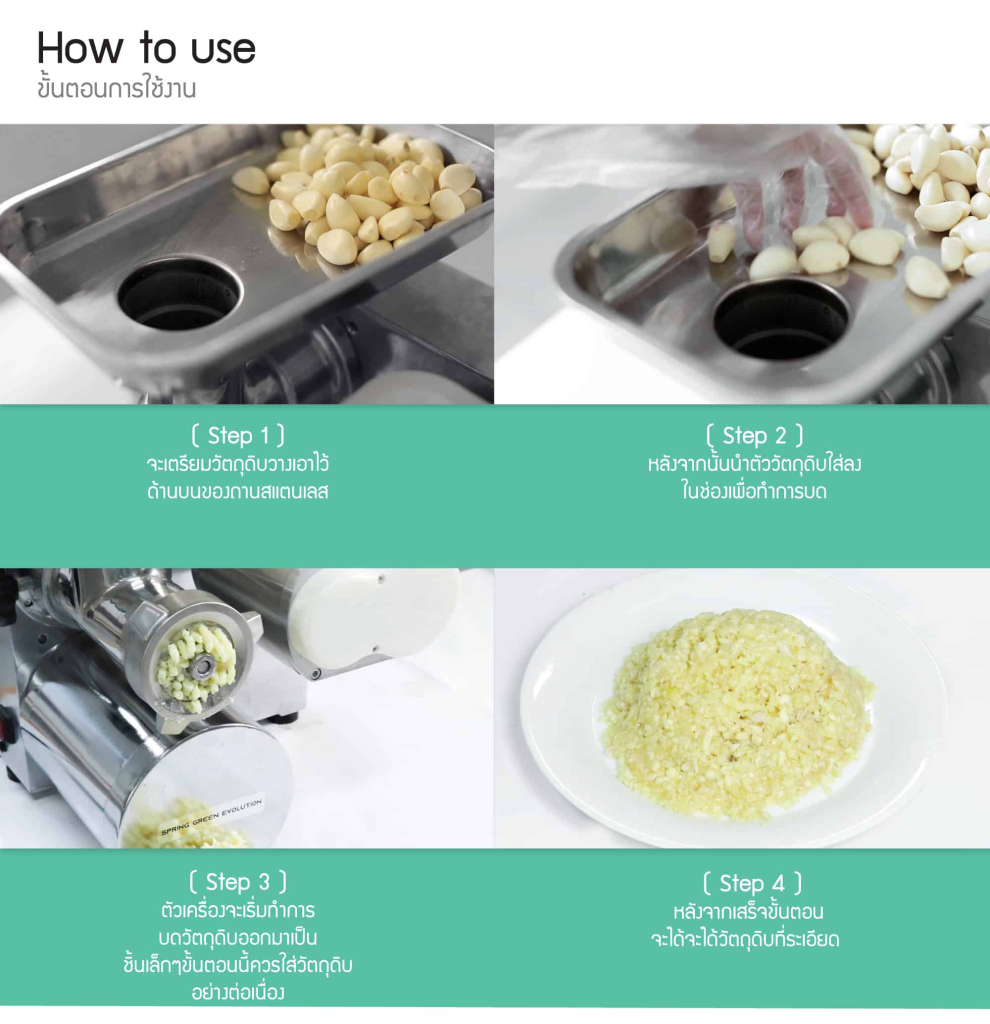 How to use
ขั้นตอนการใช้งาน

( Step 1 )
จะเตรียมวัตถุดิบวางเอาไว้ ด้านบนของถาดสแตนเลส

( Step 2 )
หลังจากนั้นนำตัววัตถุดิบใส่ลง ในช่องเพื่อทำการบด

SPRING GREEN EVOLUTION

( Step 3 )
ตัวเครื่องจะเริ่มทำการ บดวัตถุดิบออกมาเป็น ชิ้นเล็กๆขั้นตอนนี้ควรใส่วัตถุดิบ อย่างต่อเนื่อง

( Step 4 )
หลังจากเสร็จขั้นตอน จะได้จะได้วัตถุดิบที่ระเอียด