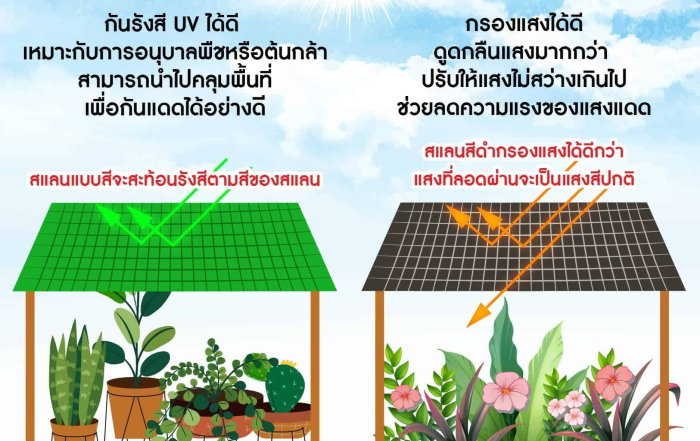 กันรังสี UV ได้ดี
เหมาะกับการอนุบาลพืชหรือต้นกล้า
สามารถนำไปคลุมพื้นที่
เพื่อกันแดดได้อย่างดี

สแลนแบบสีจะสะท้อนรังสีตามสีของสแลน

กรองแสงได้ดี
ดูดกลืนแสงมากกว่า
ปรับให้แสงไม่สว่างเกินไป
ช่วยลดความแรงของแสงแดด

สแลนสีดำกรองแสงได้ดีกว่า
แสงที่ลอดผ่านจะเป็นแสงสีปกติ