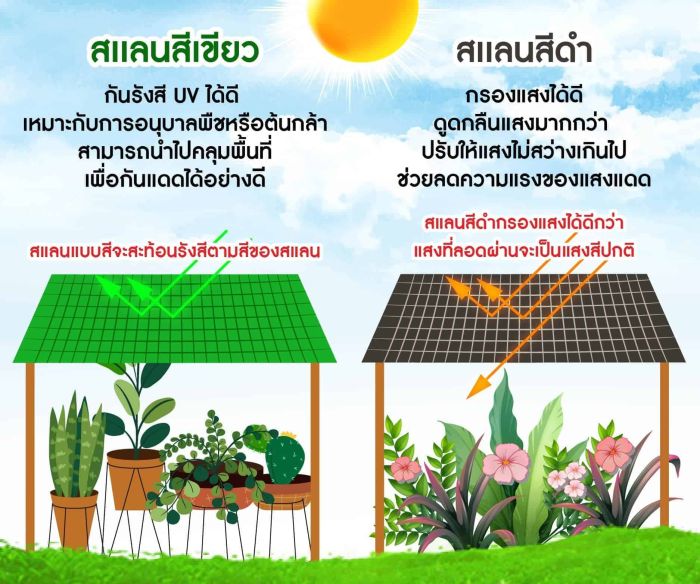 สแลนสีเขียว

กันรังสี UV ได้ดี
เหมาะกับการอนุบาลพืชหรือต้นกล้า
สามารถนำไปคลุมพื้นที่
เพื่อกันแดดได้อย่างดี

สแลนแบบสีจะสะท้อนรังสีตามสีของสแลน

สแลนสีดำ

กรองแสงได้ดี
ดูดกลืนแสงมากกว่า
ปรับให้แสงไม่สว่างเกินไป
ช่วยลดความแรงของแสงแดด

สแลนสีดำกรองแสงได้ดีกว่า
แสงที่ลอดผ่านจะเป็นแสงสีปกติ