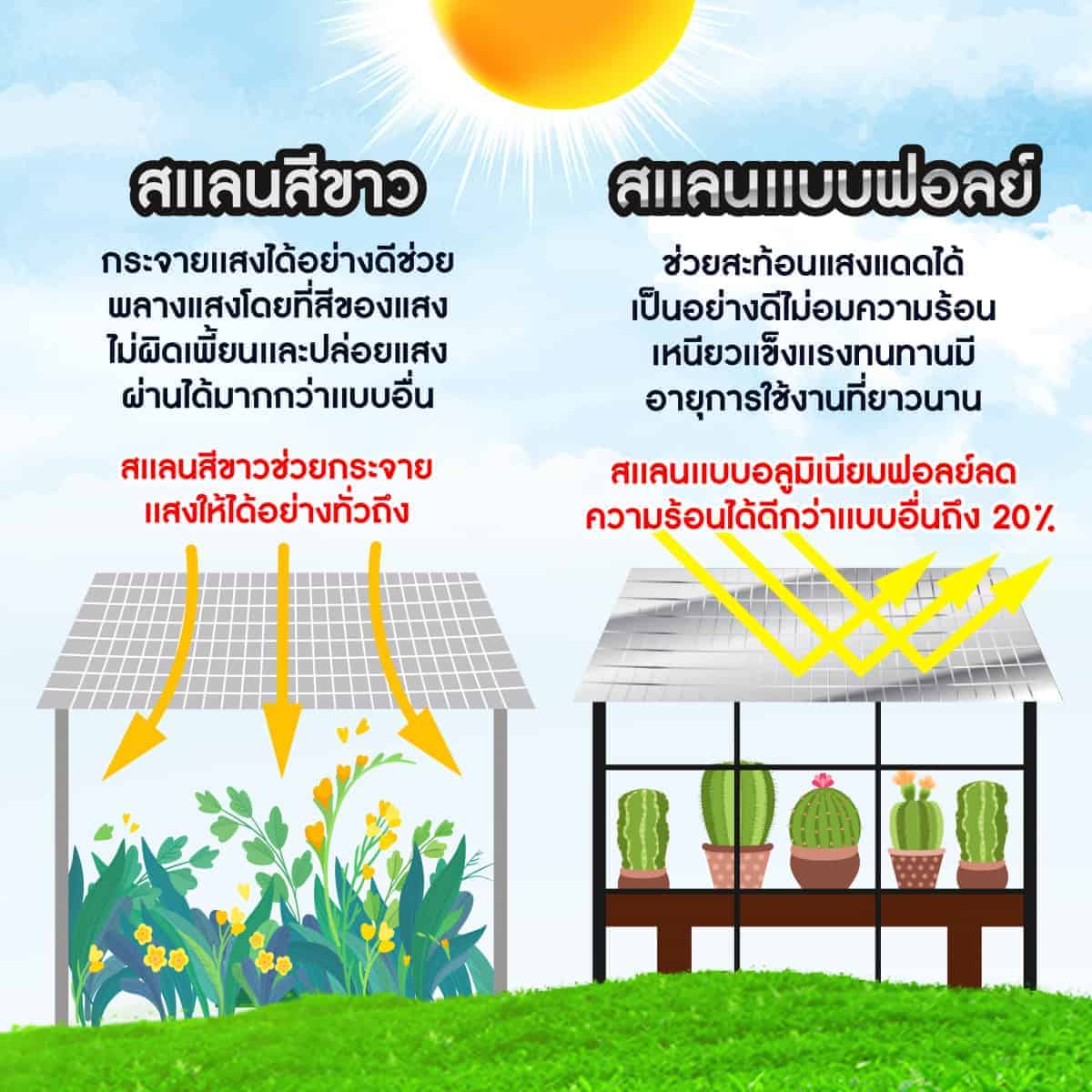 สแลนสีขาว

กระจายแสงได้อย่างดีช่วยพลางแสงโดยที่สีของแสงไม่ผิดเพี้ยนและปล่อยแสงผ่านได้มากกว่าแบบอื่น

สแลนสีขาวช่วยกระจายแสงให้ได้อย่างทั่วถึง

สแลนแบบฟอลย์

ช่วยสะท้อนแสงแดดได้เป็นอย่างดีไม่อมความร้อนเหนียวแข็งแรงทนทานมีอายุการใช้งานที่ยาวนาน

สแลนแบบอลูมิเนียมฟอลย์ลดความร้อนได้ดีกว่าแบบอื่นถึง 20%