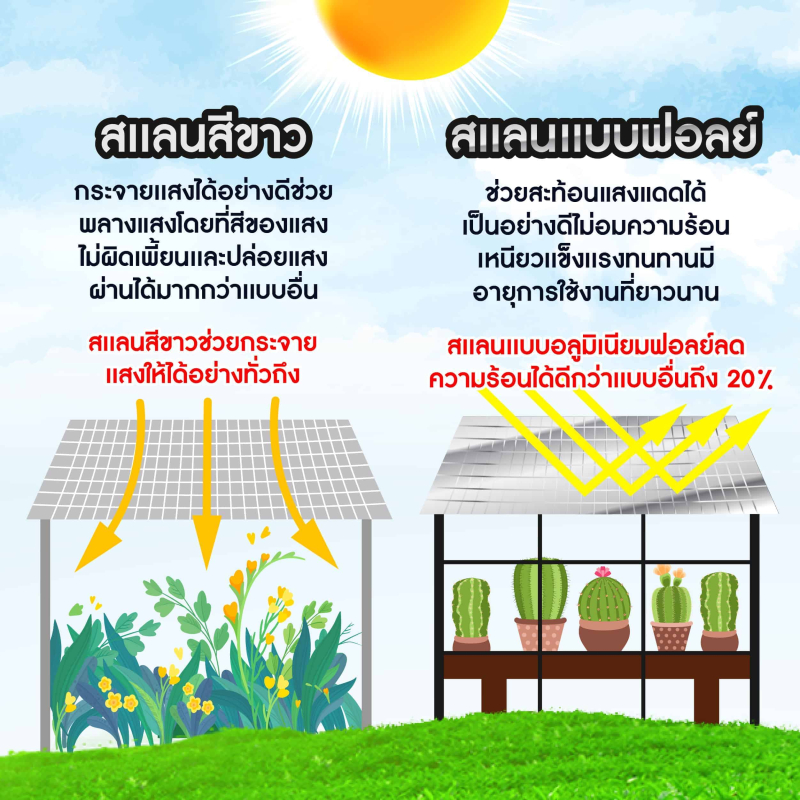 สแลนสีขาว

กระจายแสงได้อย่างดีช่วยพลางแสงโดยที่สีของแสงไม่ผิดเพี้ยนและปล่อยแสงผ่านได้มากกว่าแบบอื่น

สแลนสีขาวช่วยกระจายแสงให้ได้อย่างทั่วถึง

สแลนแบบฟอลย์

ช่วยสะท้อนแสงแดดได้เป็นอย่างดีไม่อมความร้อนเหนียวแข็งแรงทนทานมีอายุการใช้งานที่ยาวนาน

สแลนแบบอลูมิเนียมฟอลย์ลดความร้อนได้ดีกว่าแบบอื่นถึง 20%