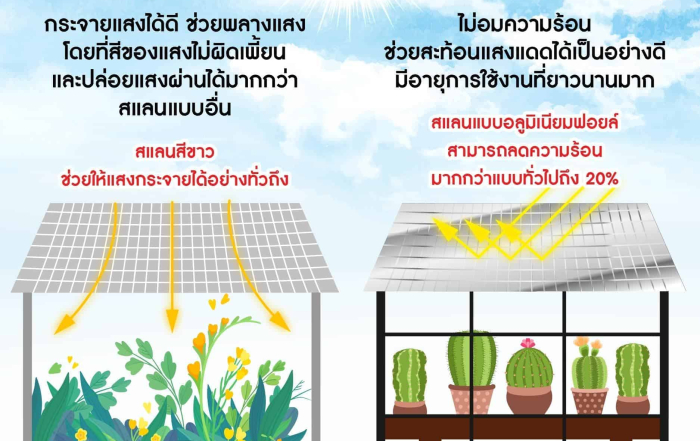 กระจายแสงได้ดี ช่วยพลางแสง โดยที่สีของแสงไม่ผิดเพี้ยน และปล่อยแสงผ่านได้มากกว่า สแลนแบบอื่น

สแลนสีขาว ช่วยให้แสงกระจายได้อย่างทั่วถึง

ไม่อมความร้อน ช่วยสะท้อนแสงแดดได้เป็นอย่างดี มีอายุการใช้งานที่ยาวนานมาก

สแลนแบบอลูมิเนียมฟอยล์ สามารถลดความร้อน มากกว่าแบบทั่วไปถึง 20%