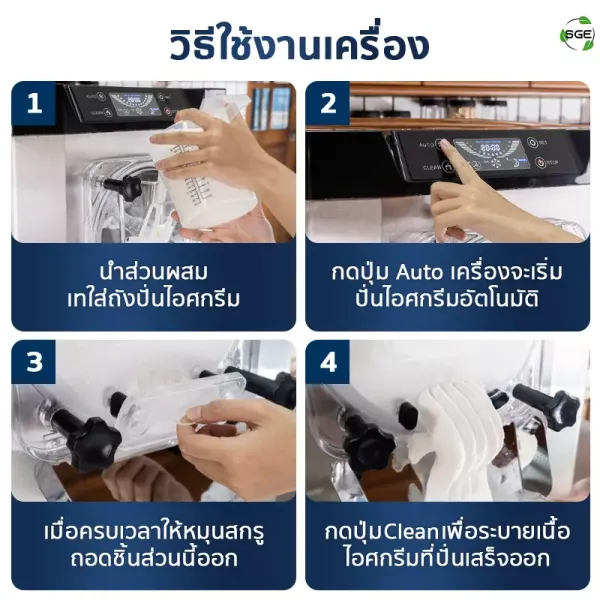 วิธีใช้งานเครื่อง

SGE

1
AUTO
SET
CLEAN
STOP

นำส่วนผสม
เทใส่ถังปั่นไอศกรีม

2
AUTO
SET
CLEAN
STOP

กดปุ่ม Auto เครื่องจะเริ่ม
ปั่นไอศกรีมอัตโนมัติ

3

เมื่อครบเวลาให้หมุนสกรู
ถอดชิ้นส่วนนี้ออก

4

กดปุ่มCleanเพื่อระบายเนื้อ
ไอศกรีมที่ปั่นเสร็จออก