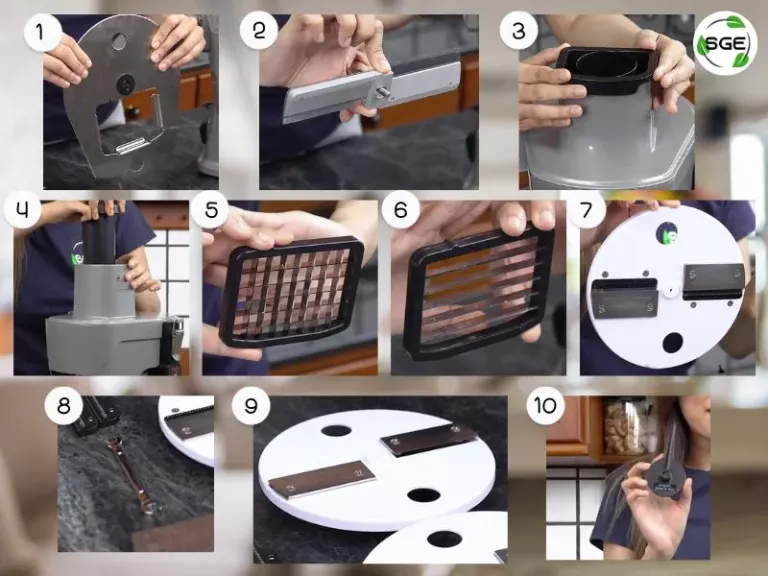 1
2
3
SGE
4
5
6
7
8
9
10