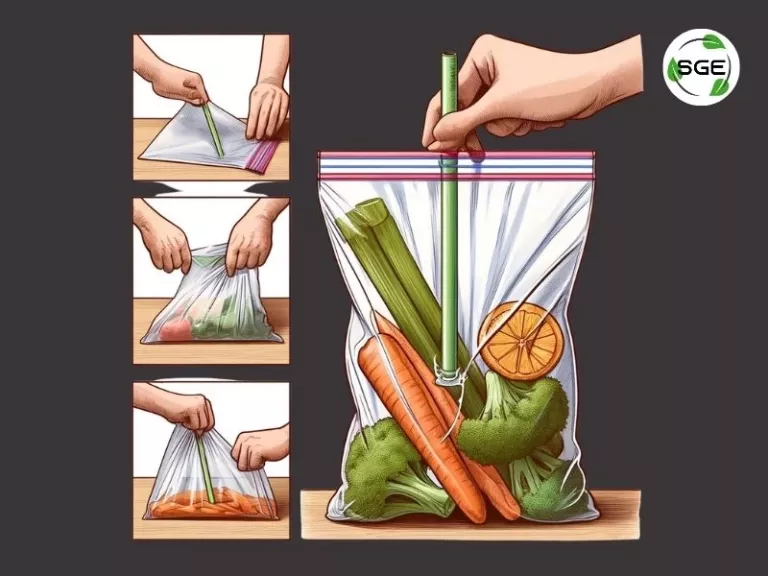 SGE