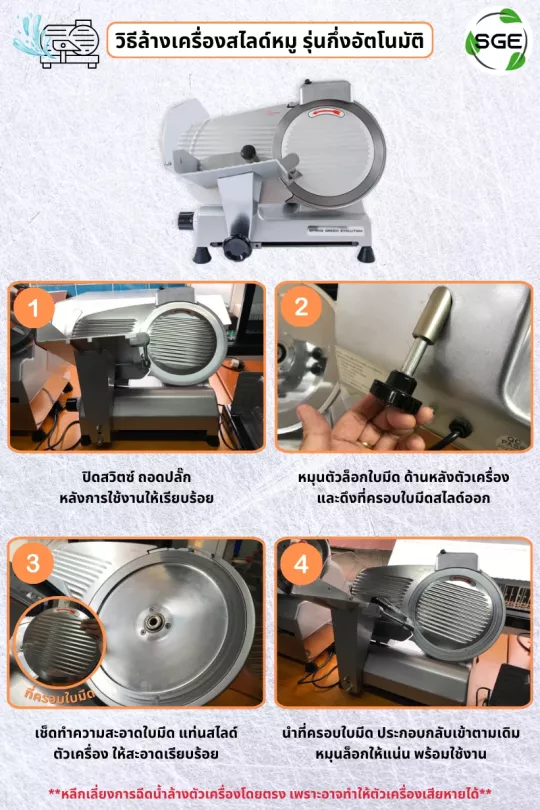 วิธีล้างเครื่องสไลด์หมู รุ่นกึ่งอัตโนมัติ

SGE

SPRING GREEN EVOLUTION

1

2

ปิดสวิตซ์ ถอดปลั๊ก หลังการใช้งานให้เรียบร้อย

หมุนตัวล็อกใบมีด ด้านหลังตัวเครื่อง และดึงที่ครอบใบมีดสไลด์ออก

3

ที่ครอบใบมีด

4

เช็ดทำความสะอาดใบมีด แท่นสไลด์ ตัวเครื่อง ให้สะอาดเรียบร้อย

นำที่ครอบใบมีด ประกอบกลับเข้าตามเดิม หมุนล็อกให้แน่น พร้อมใช้งาน

**หลีกเลี่ยงการฉีดน้ำล้างตัวเครื่องโดยตรง เพราะอาจทำให้ตัวเครื่องเสียหายได้**