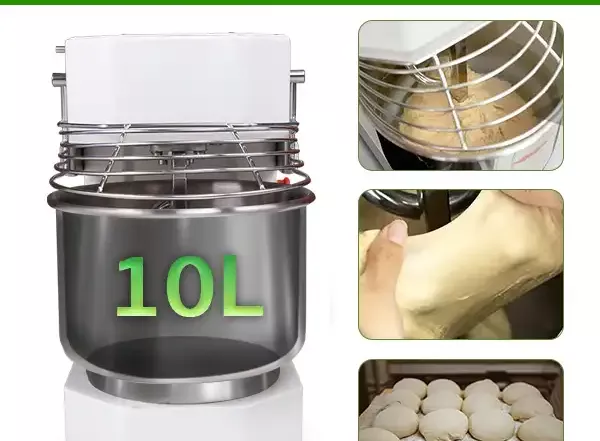 10L