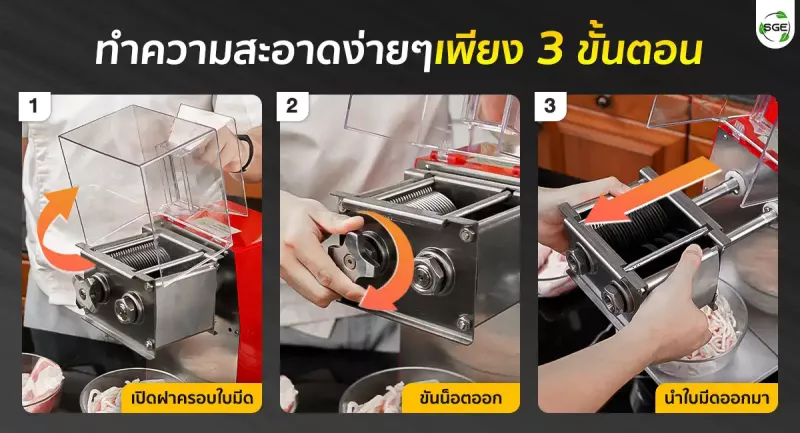 SGE

ทำความสะอาดง่ายๆเพียง 3 ขั้นตอน

1

เปิดฝาครอบใบมีด

2

ขันน็อตออก

3

นำใบมีดออกมา