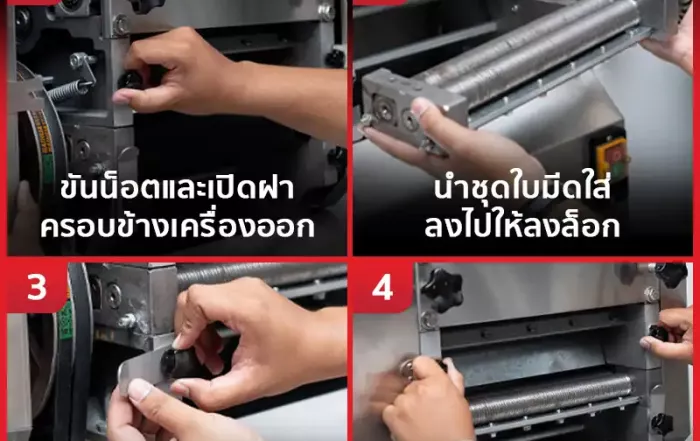 ขันน็อตและเปิดฝา ครอบข้างเครื่องออก

นำชุดใบมีดใส่ ลงไปให้ลงล็อก

3

4