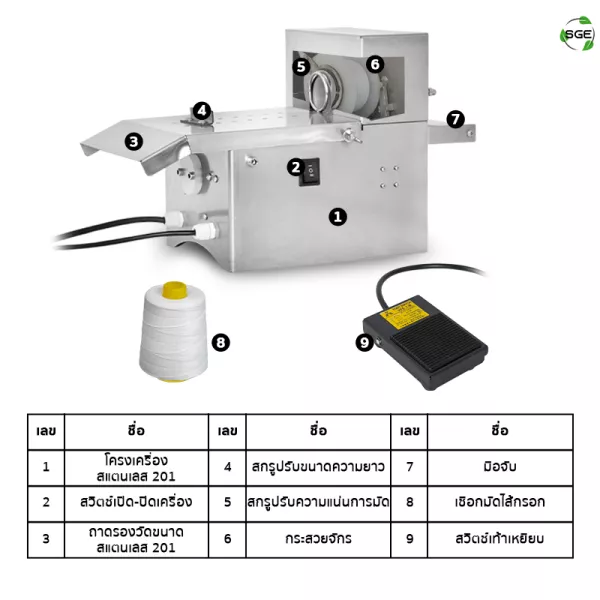 SGE

5 6

4

7

3

2

1

8

9

| เลข | ชื่อ | เลข | ชื่อ | เลข | ชื่อ |
|---|---|---|---|---|---|
| 1 | โครงเครื่อง สแตนเลส 201 | 4 | สกรูปรับขนาดความยาว | 7 | มือจับ |
| 2 | สวิตช์เปิด-ปิดเครื่อง | 5 | สกรูปรับความแน่นการมัด | 8 | เชือกมัดไส้กรอก |
| 3 | ถาดรองวัดขนาด สแตนเลส 201 | 6 | กระสวยจักร | 9 | สวิตช์เท้าเหยียบ |