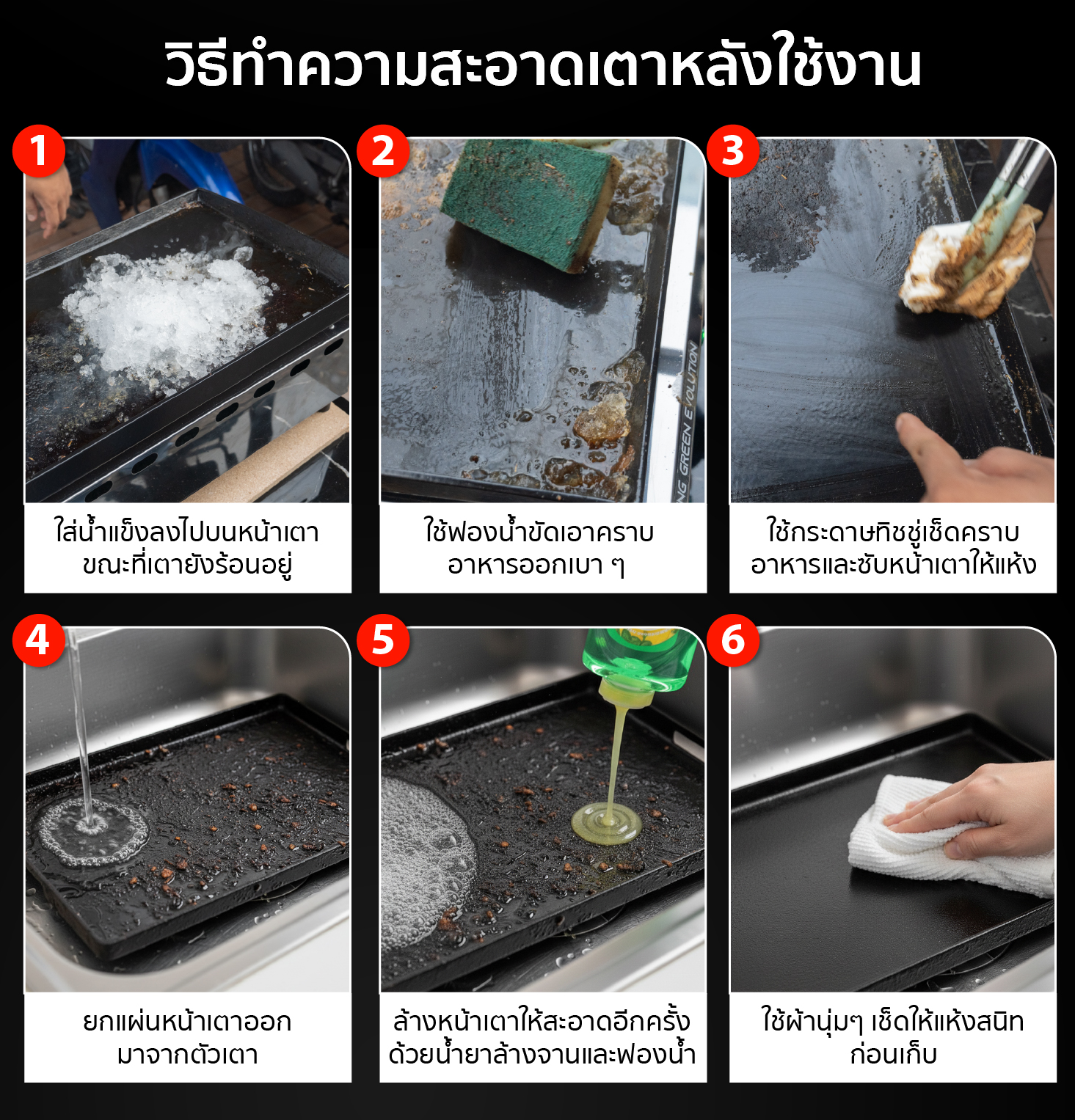 วิธีทำความสะอาดเตาหลังใช้งาน

1

ใส่น้ำแข็งลงไปบนหน้าเตา ขณะที่เตายังร้อนอยู่

2

NG GREEN EVOLUTION

ใช้ฟองน้ำขัดเอาคราบ อาหารออกเบา ๆ

3

ใช้กระดาษทิชชู่เช็ดคราบ อาหารและซับหน้าเตาให้แห้ง

4

ยกแผ่นหน้าเตาออก มาจากตัวเตา

5

ล้างหน้าเตาให้สะอาดอีกครั้ง ด้วยน้ำยาล้างจานและฟองน้ำ

6

ใช้ผ้านุ่มๆ เช็ดให้แห้งสนิท ก่อนเก็บ