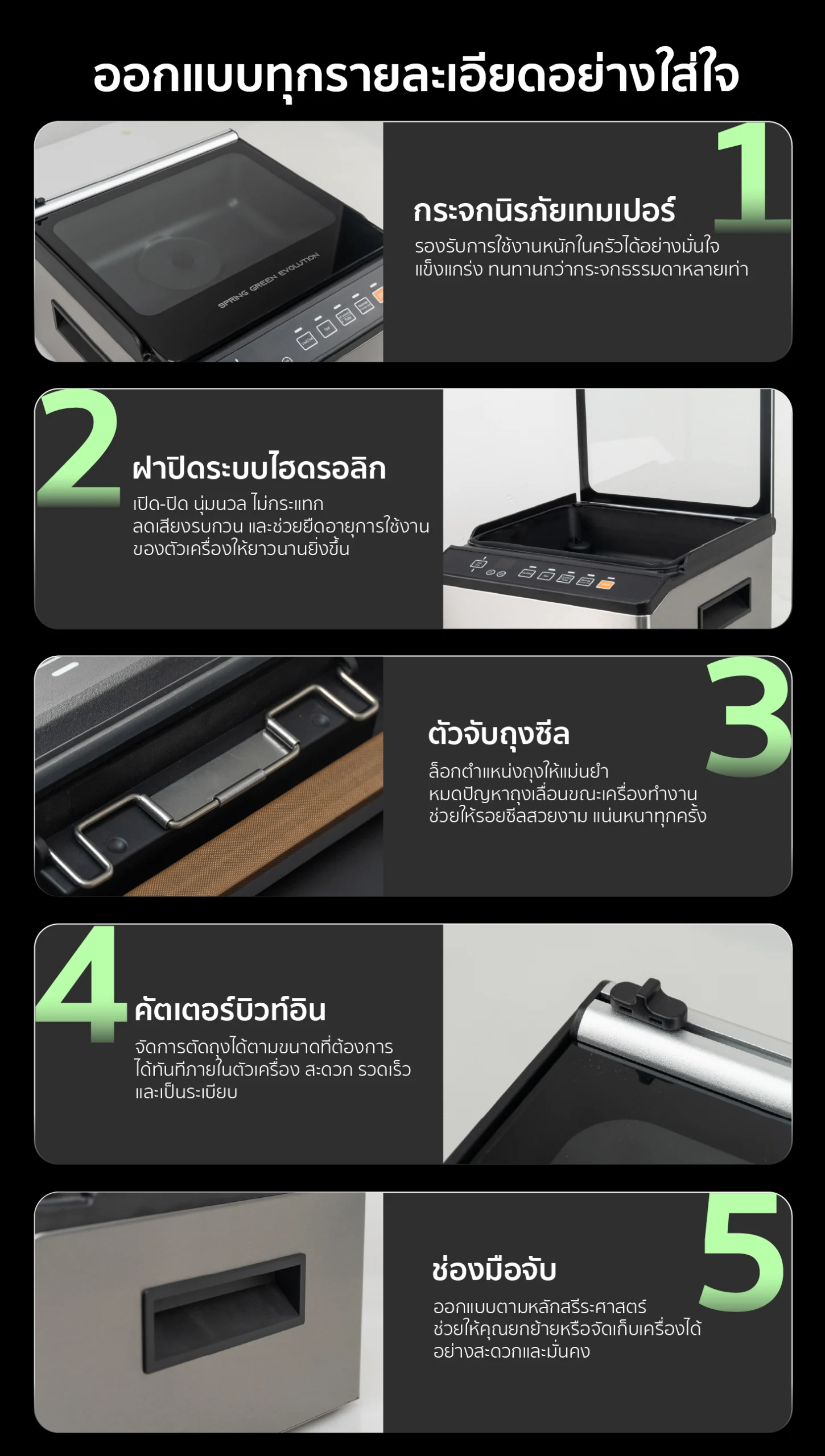 ออกแบบทุกรายละเอียดอย่างใส่ใจ

SPRING GREEN EVOLUTION

1

กระจกนิรภัยเทมเปอร์

รองรับการใช้งานหนักในครัวได้อย่างมั่นใจ แข็งแกร่ง ทนทานกว่ากระจกธรรมดาหลายเท่า

2

ฝาปิดระบบไฮดรอลิก

เปิด-ปิด นุ่มนวล ไม่กระแทก ลดเสียงรบกวน และช่วยยืดอายุการใช้งานของตัวเครื่องให้ยาวนานยิ่งขึ้น

3

ตัวจับถุงซีล

ล็อกตำแหน่งถุงให้แม่นยำ หมดปัญหาถุงเลื่อนขณะเครื่องทำงาน ช่วยให้รอยซีลสวยงาม แน่นหนาทุกครั้ง

4

คัตเตอร์บิวท์อิน

จัดการตัดถุงได้ตามขนาดที่ต้องการ ได้ทันทีภายในตัวเครื่อง สะดวก รวดเร็ว และเป็นระเบียบ

5

ช่องมือจับ

ออกแบบตามหลักสรีระศาสตร์ ช่วยให้คุณยกย้ายหรือจัดเก็บเครื่องได้อย่างสะดวกและมั่นคง