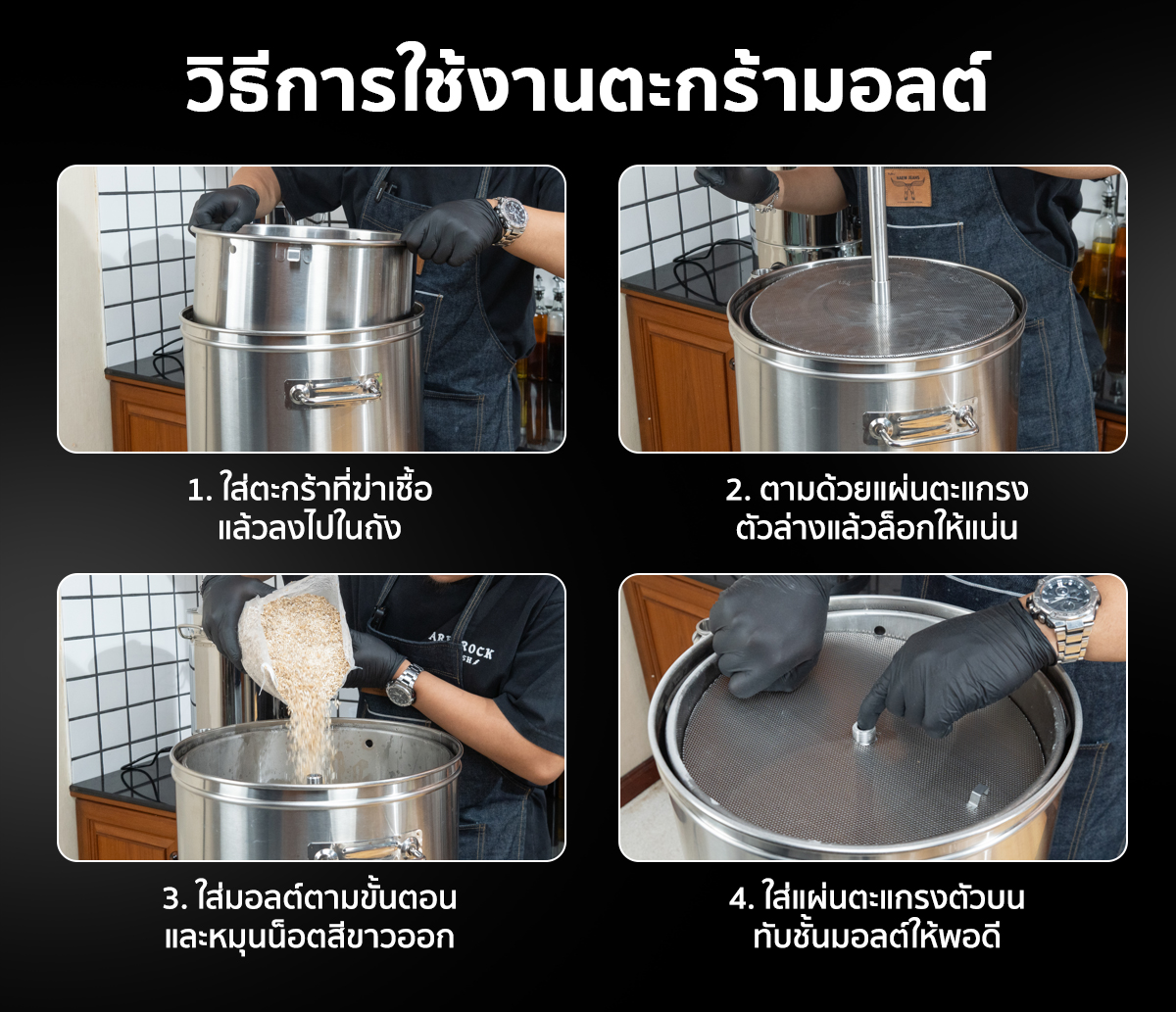 วิธีการใช้งานตะกร้ามอลต์

1. ใส่ตะกร้าที่ฆ่าเชื้อ
แล้วลงไปในถัง

2. ตามด้วยแผ่นตะแกรง
ตัวล่างแล้วล็อกให้แน่น

3. ใส่มอลต์ตามขั้นตอน
และหมุนน็อตสีขาวออก

4. ใส่แผ่นตะแกรงตัวบน
ทับชั้นมอลต์ให้พอดี